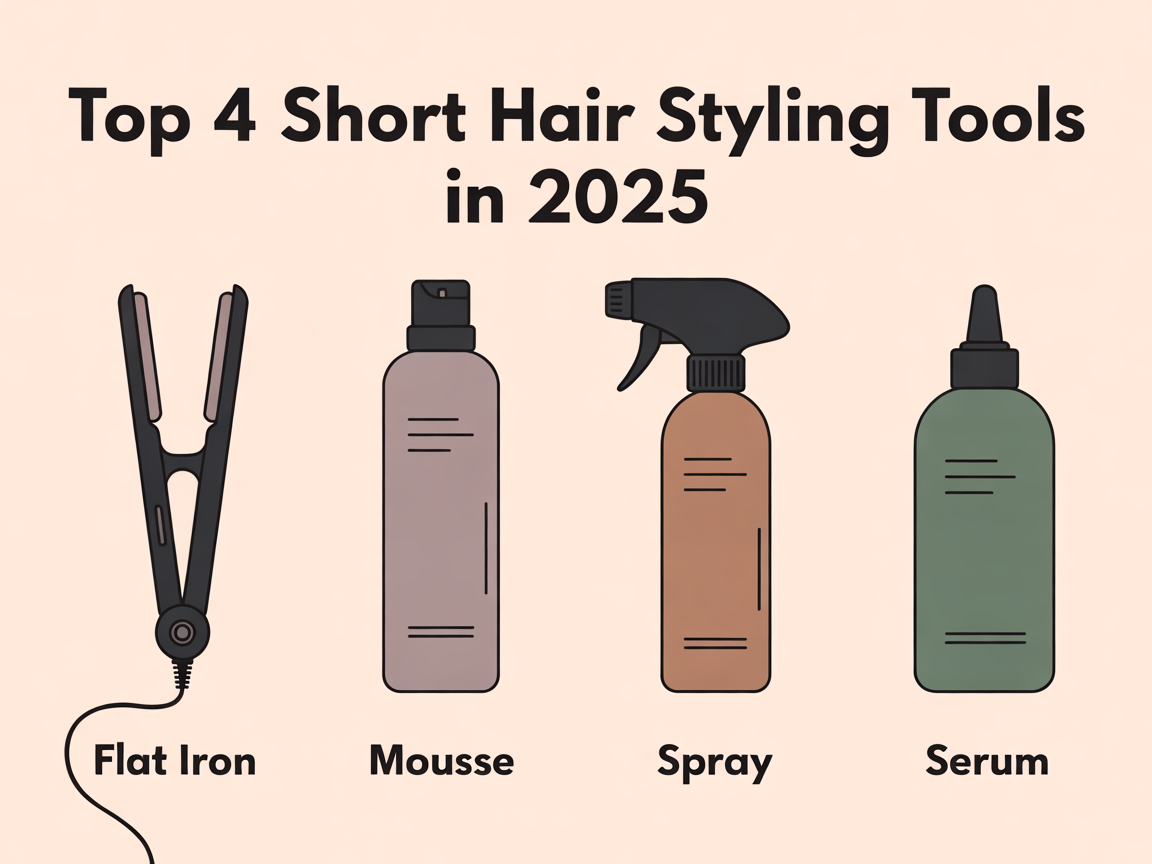 Top 4 Short Hair Styling Tools in 2025

Flat Iron

Mousse

Spray

Serum