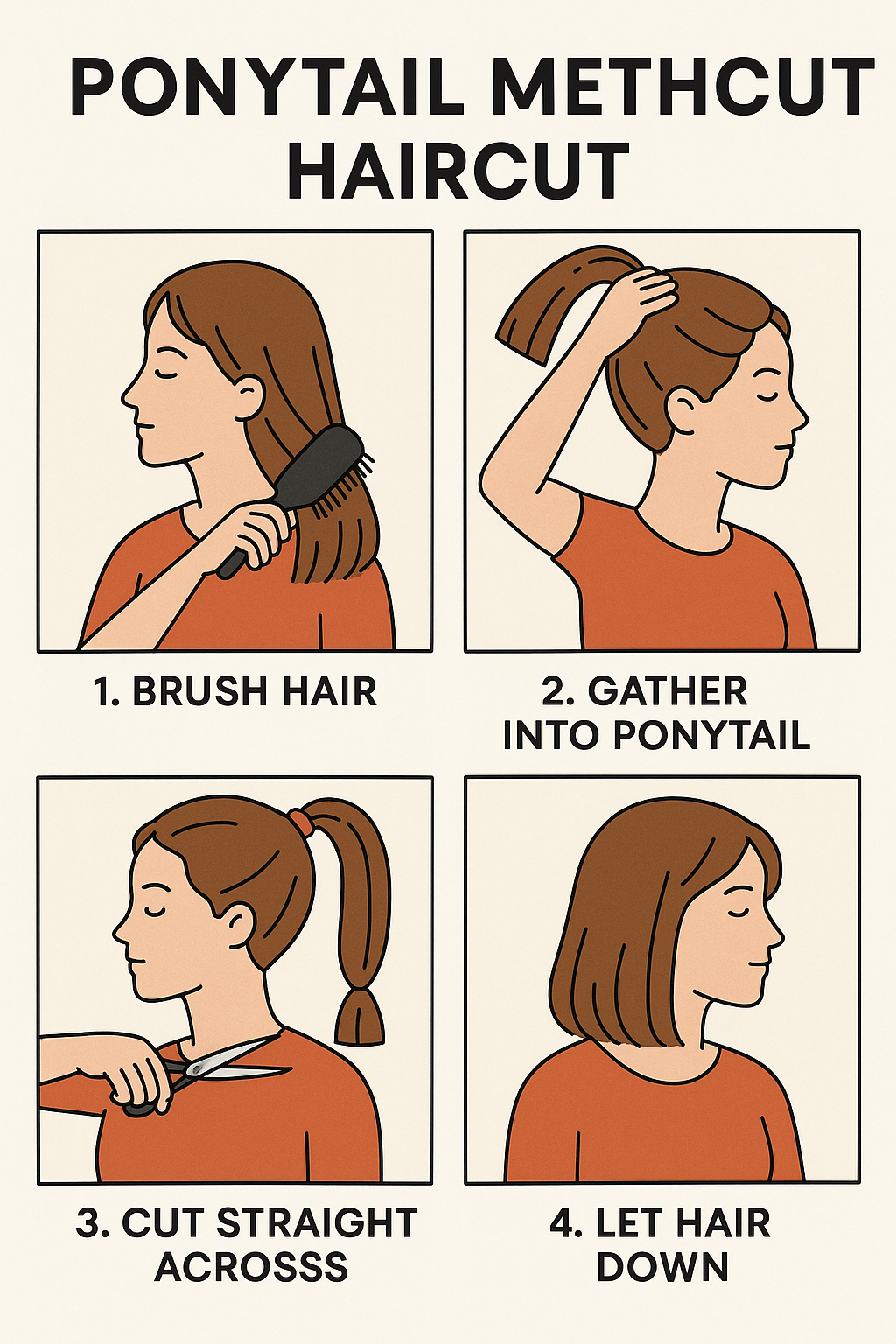 PONYTAIL METHCUT HAIRCUT

1. BRUSH HAIR

2. GATHER INTO PONYTAIL

3. CUT STRAIGHT ACROSSS

4. LET HAIR DOWN